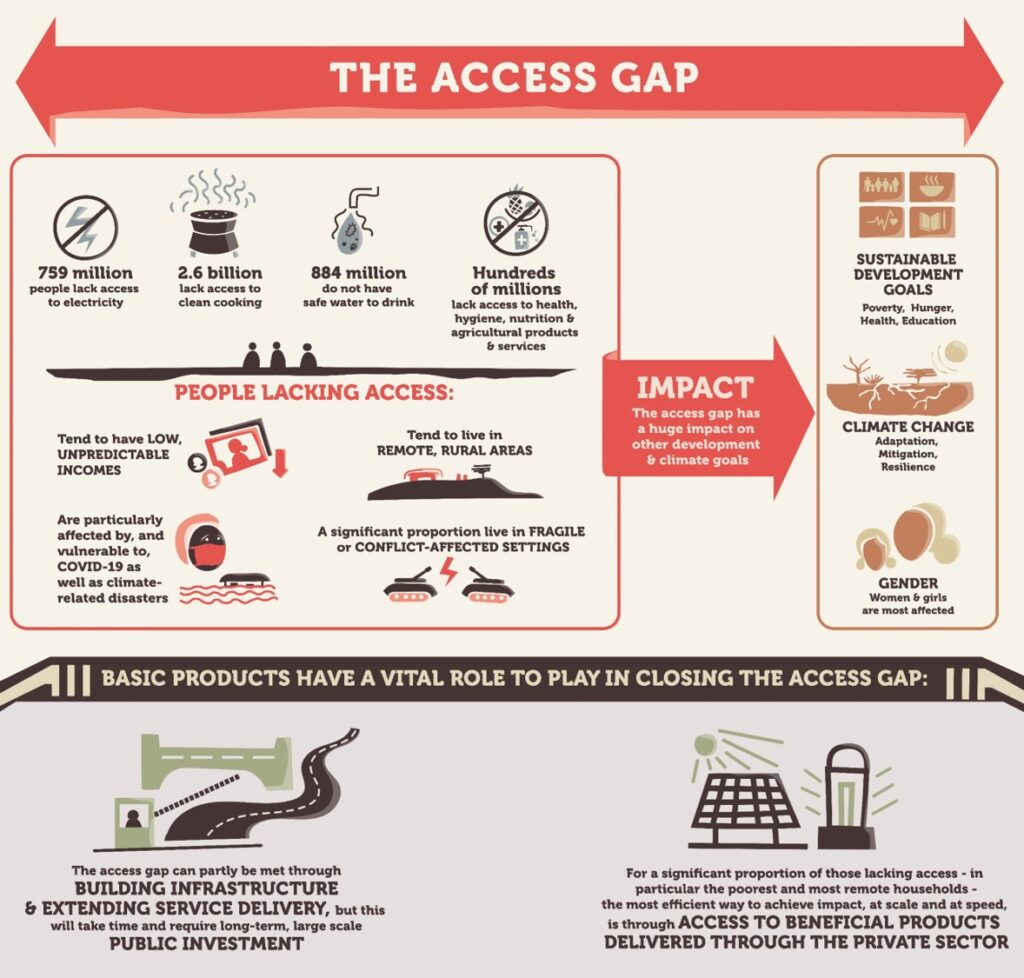 THE ACCESS GAP

759 million people lack access to electricity

2.6 billion lack access to clean cooking

884 million do not have safe water to drink

Hundreds of millions lack access to health, hygiene, nutrition & agricultural products & services

PEOPLE LACKING ACCESS:

Tend to have LOW, UNPREDICTABLE INCOMES

Tend to live in REMOTE, RURAL AREAS

Are particularly affected by, and vulnerable to, COVID-19 as well as climate-related disasters

A significant proportion live in FRAGILE or CONFLICT-AFFECTED SETTINGS

IMPACT
The access gap has a huge impact on other development & climate goals

SUSTAINABLE DEVELOPMENT GOALS
Poverty, Hunger, Health, Education

CLIMATE CHANGE
Adaptation, Mitigation, Resilience

GENDER
Women & girls are most affected

BASIC PRODUCTS HAVE A VITAL ROLE TO PLAY IN CLOSING THE ACCESS GAP:

The access gap can partly be met through BUILDING INFRASTRUCTURE & EXTENDING SERVICE DELIVERY, but this will take time and require long-term, large scale PUBLIC INVESTMENT

For a significant proportion of those lacking access - in particular the poorest and most remote households - the most efficient way to achieve impact, at scale and at speed, is through ACCESS TO BENEFICIAL PRODUCTS DELIVERED THROUGH THE PRIVATE SECTOR