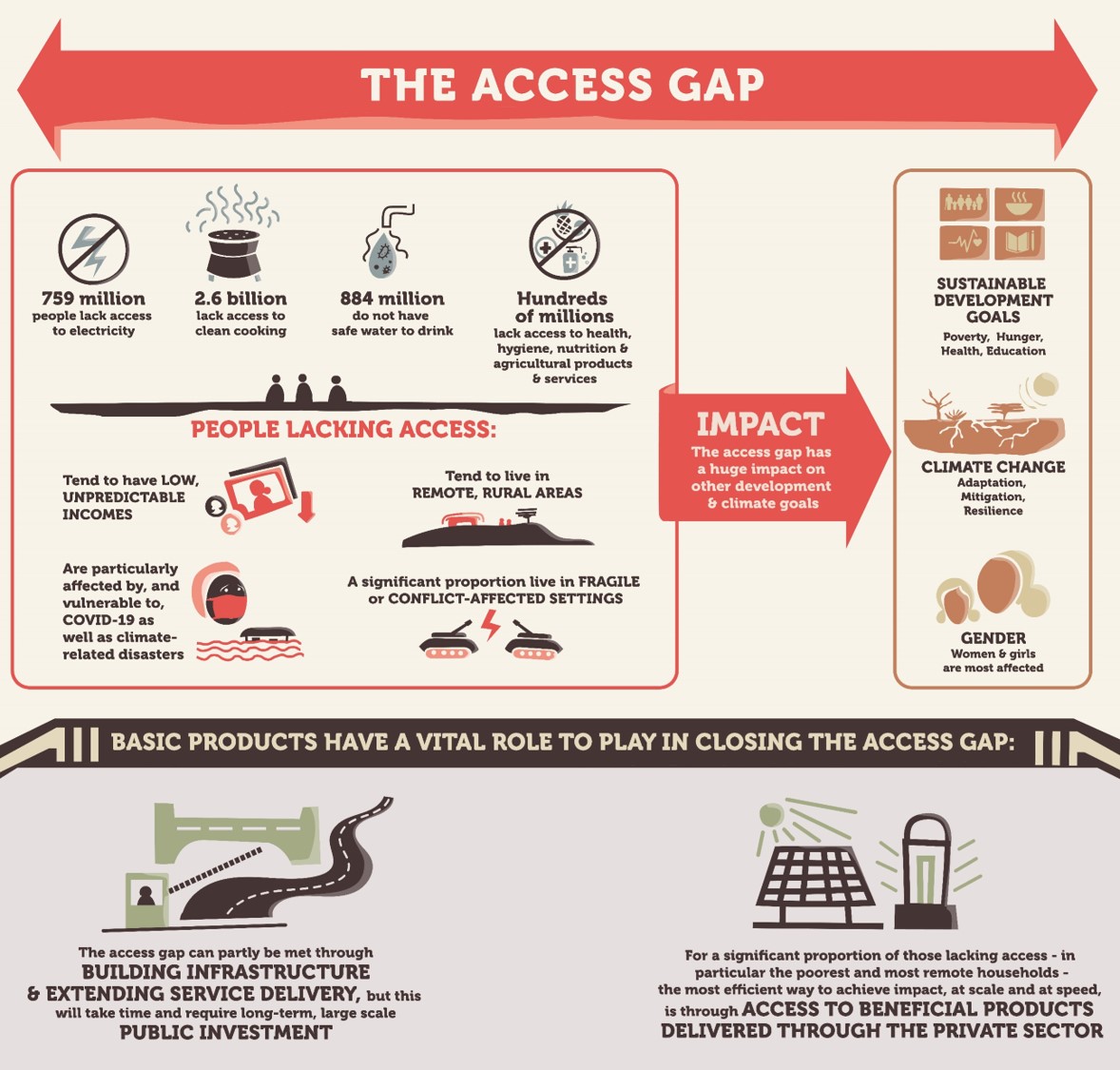 THE ACCESS GAP

759 million
people lack access to electricity

2.6 billion
lack access to clean cooking

884 million
do not have safe water to drink

Hundreds of millions
lack access to health, hygiene, nutrition & agricultural products & services

PEOPLE LACKING ACCESS:

Tend to have LOW, UNPREDICTABLE INCOMES

Tend to live in REMOTE, RURAL AREAS

Are particularly affected by, and vulnerable to, COVID-19 as well as climate-related disasters

A significant proportion live in FRAGILE or CONFLICT-AFFECTED SETTINGS

IMPACT
The access gap has a huge impact on other development & climate goals

SUSTAINABLE DEVELOPMENT GOALS
Poverty, Hunger, Health, Education

CLIMATE CHANGE
Adaptation, Mitigation, Resilience

GENDER
Women & girls are most affected

BASIC PRODUCTS HAVE A VITAL ROLE TO PLAY IN CLOSING THE ACCESS GAP:

The access gap can partly be met through BUILDING INFRASTRUCTURE & EXTENDING SERVICE DELIVERY, but this will take time and require long-term, large scale PUBLIC INVESTMENT

For a significant proportion of those lacking access - in particular the poorest and most remote households - the most efficient way to achieve impact, at scale and at speed, is through ACCESS TO BENEFICIAL PRODUCTS DELIVERED THROUGH THE PRIVATE SECTOR